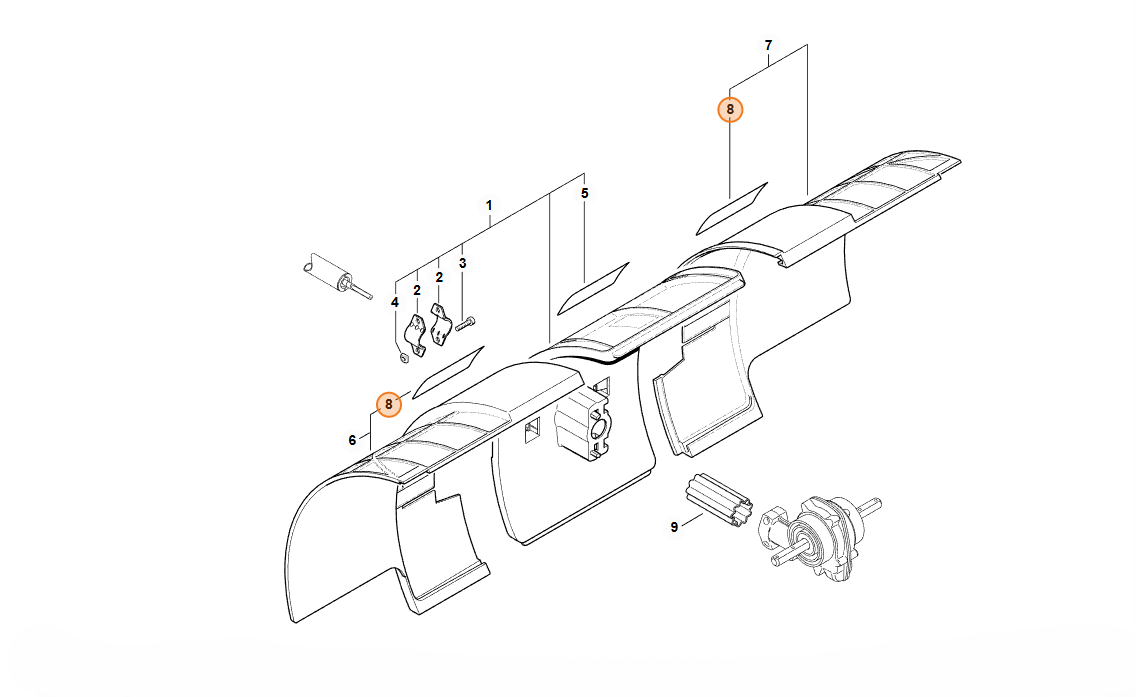 7
8
1
5
2
2
3
4
8
6
9